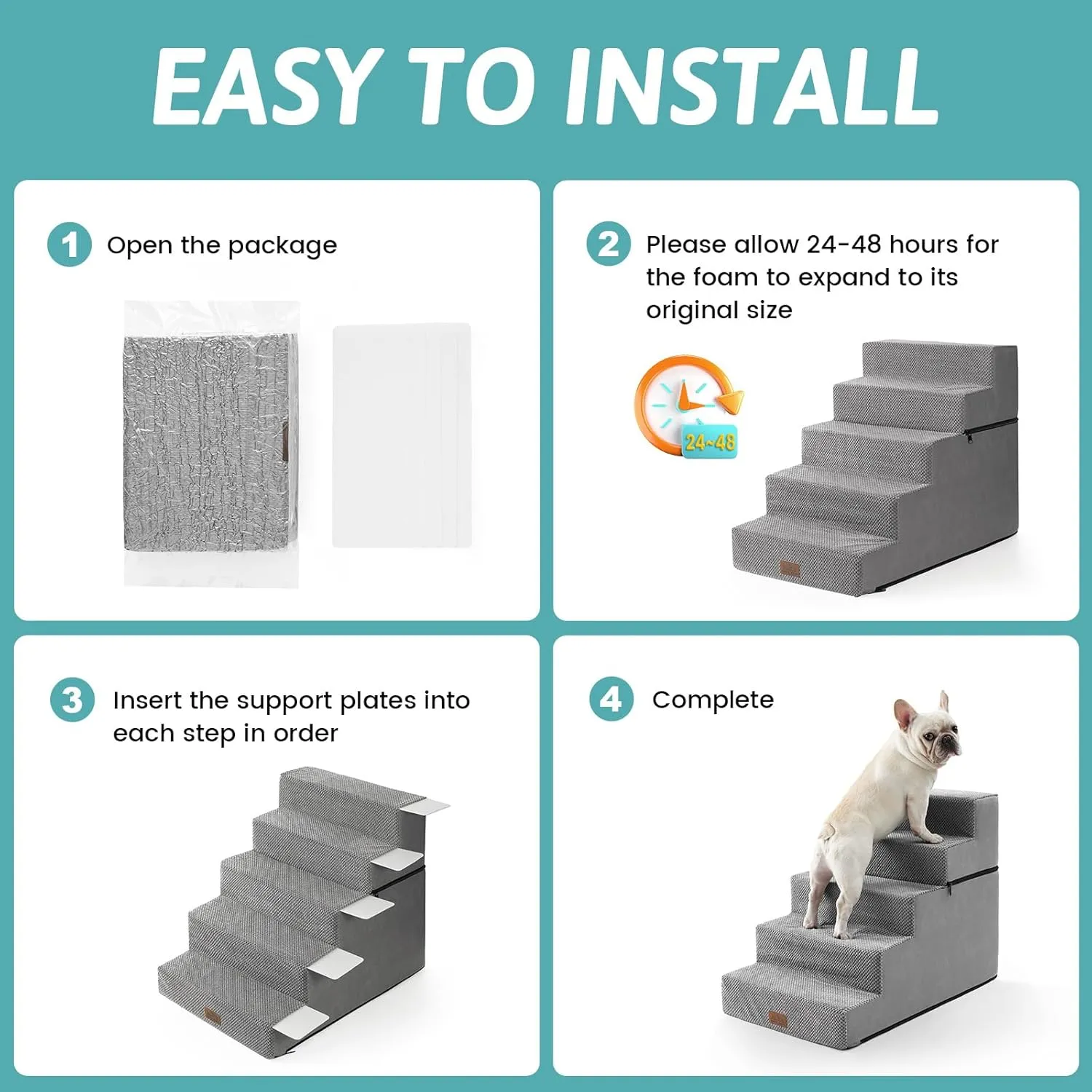 EASY TO INSTALL

1 Open the package

2 Please allow 24-48 hours for the foam to expand to its original size

24~48

3 Insert the support plates into each step in order

4 Complete